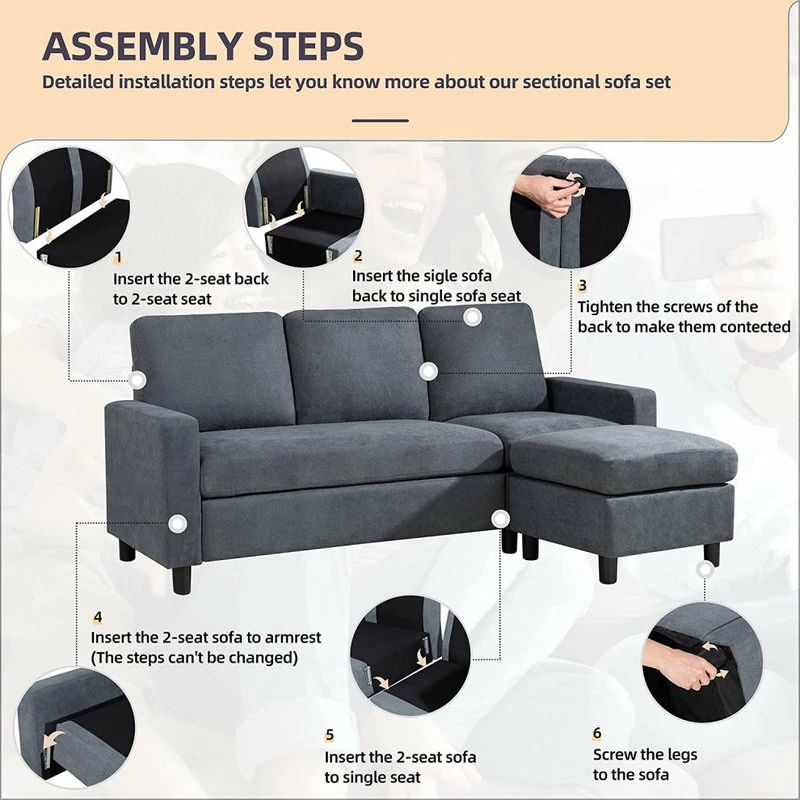 ASSEMBLY STEPS
Detailed installation steps let you know more about our sectional sofa set

1
Insert the 2-seat back to 2-seat seat

2
Insert the sigle sofa back to single sofa seat

3
Tighten the screws of the back to make them contected

4
Insert the 2-seat sofa to armrest (The steps can't be changed)

5
Insert the 2-seat sofa to single seat

6
Screw the legs to the sofa